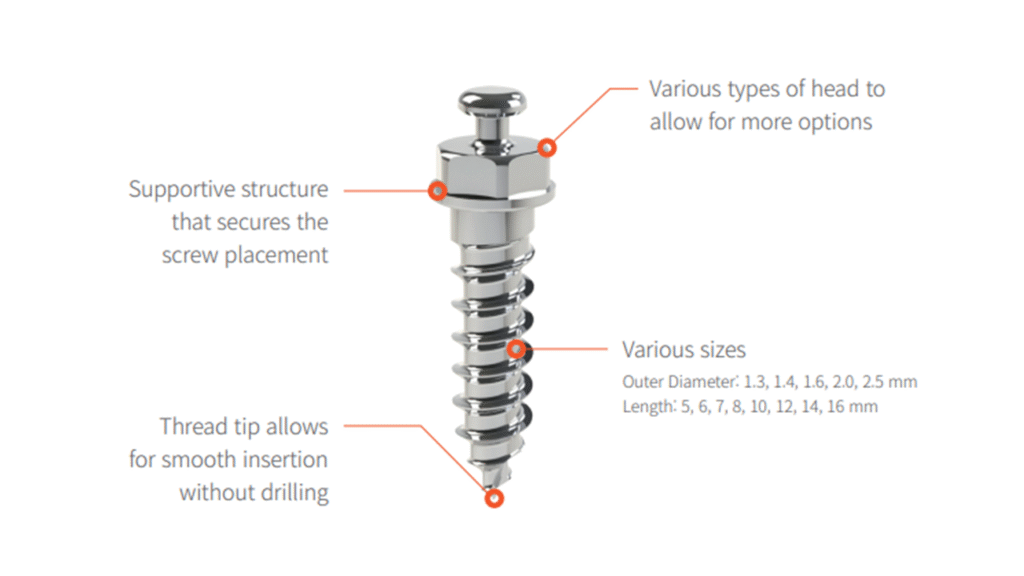 Various types of head to allow for more options

Supportive structure that secures the screw placement

Various sizes
Outer Diameter: 1.3, 1.4, 1.6, 2.0, 2.5 mm
Length: 5, 6, 7, 8, 10, 12, 14, 16 mm

Thread tip allows for smooth insertion without drilling